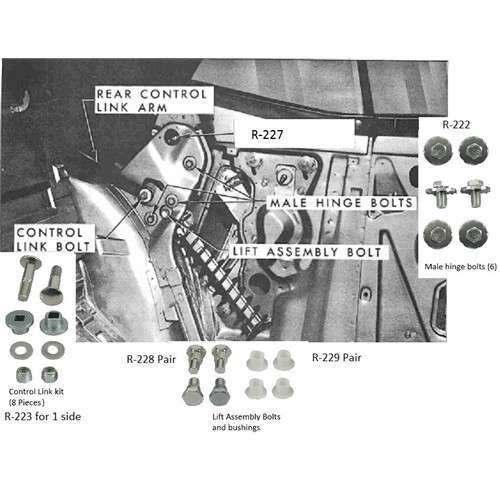 REAR CONTROL LINK ARM

R-227

R-222

MALE HINGE BOLTS

CONTROL LINK BOLT

LIFT ASSEMBLY BOLT

Male hinge bolts (6)

R-228 Pair

R-229 Pair

Control Link kit (8 Pieces)

R-223 for 1 side

Lift Assembly Bolts and bushings